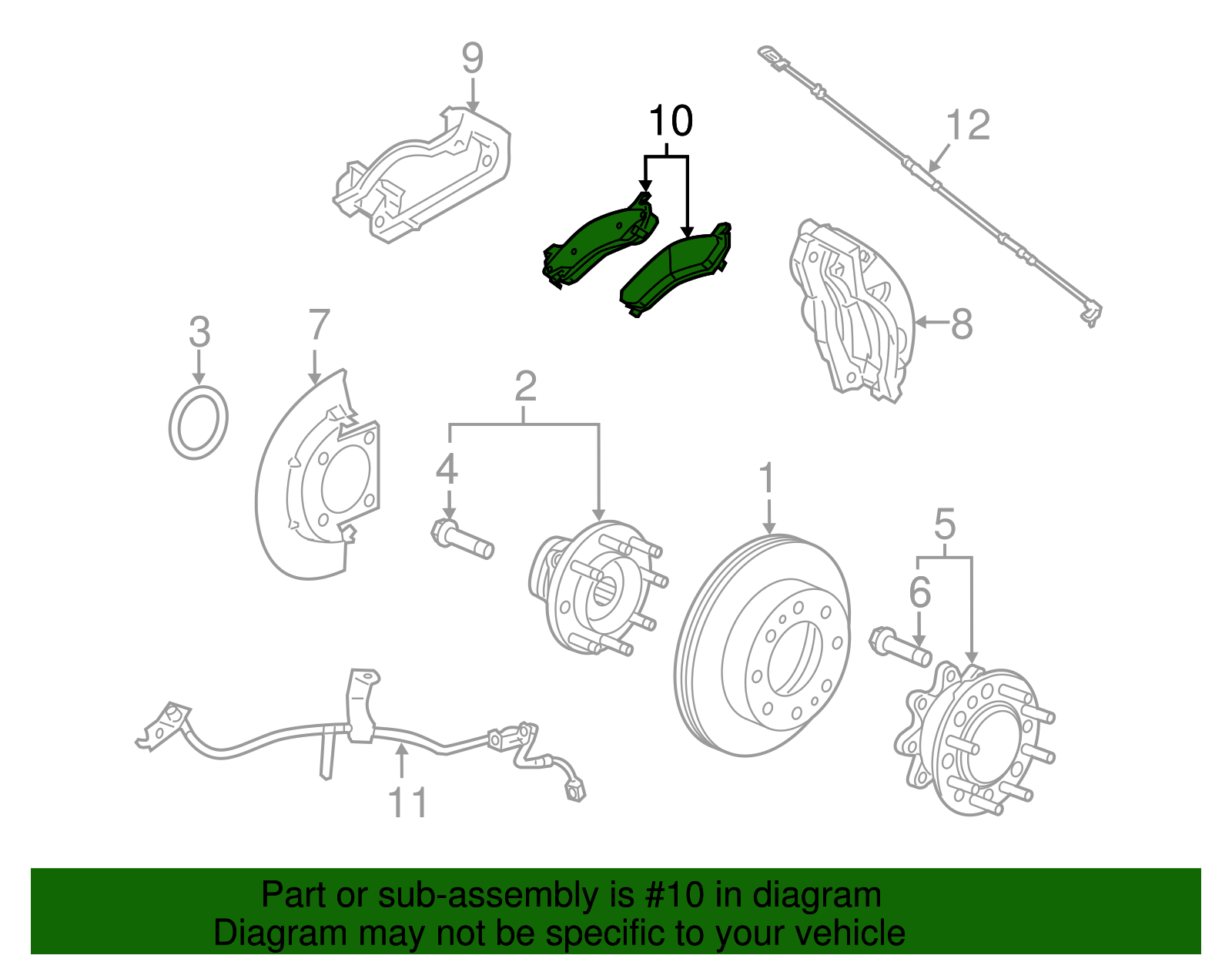 9
10
12
3
7
8
2
4
1
5
6
11

Part or sub-assembly is #10 in diagram
Diagram may not be specific to your vehicle