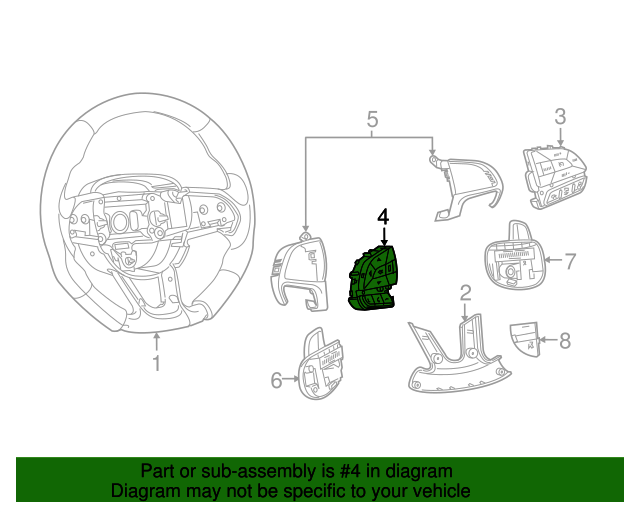 5
3
4
7
2
8
1
6

Part or sub-assembly is #4 in diagram
Diagram may not be specific to your vehicle