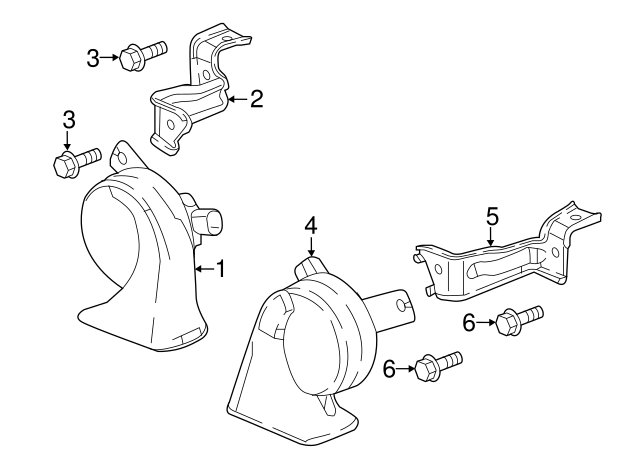 3
2
3
1
4
5
6
6