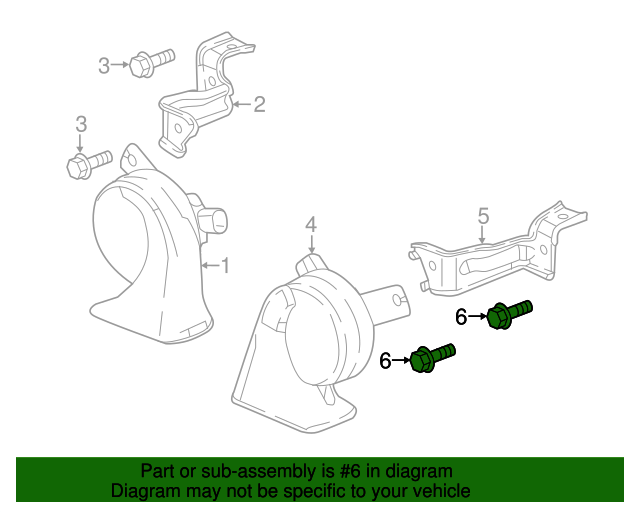 3
2
3
1
4
5
6
6

Part or sub-assembly is #6 in diagram
Diagram may not be specific to your vehicle