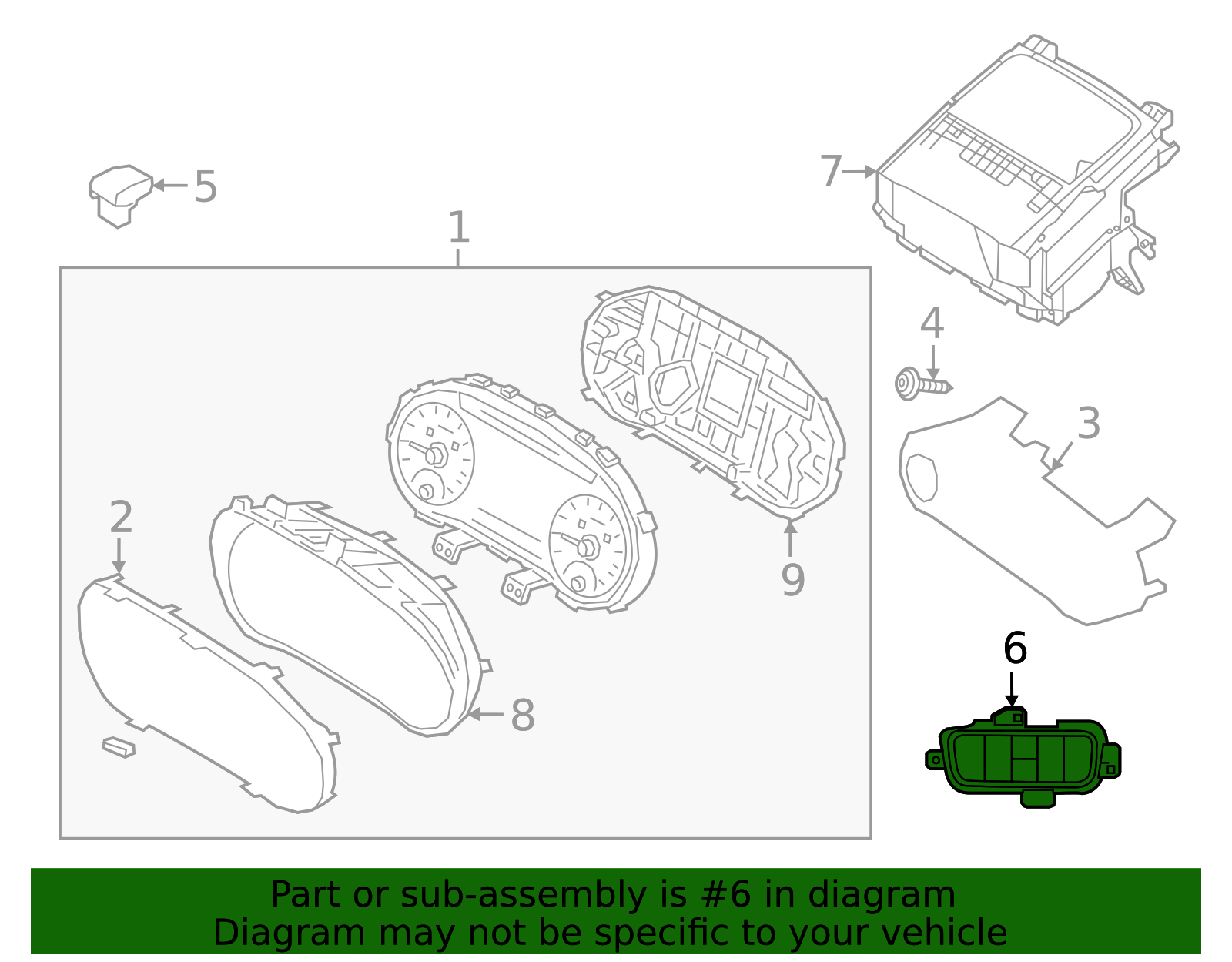 5
7
1
4
3
2
9
8
6

Part or sub-assembly is #6 in diagram
Diagram may not be specific to your vehicle