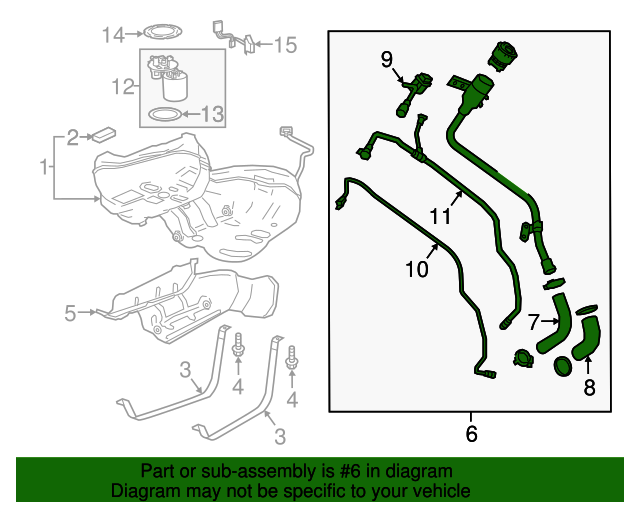 14
15
12
13
2
1
5
3
4
4
3
9
11
10
7
8
6

Part or sub-assembly is #6 in diagram
Diagram may not be specific to your vehicle