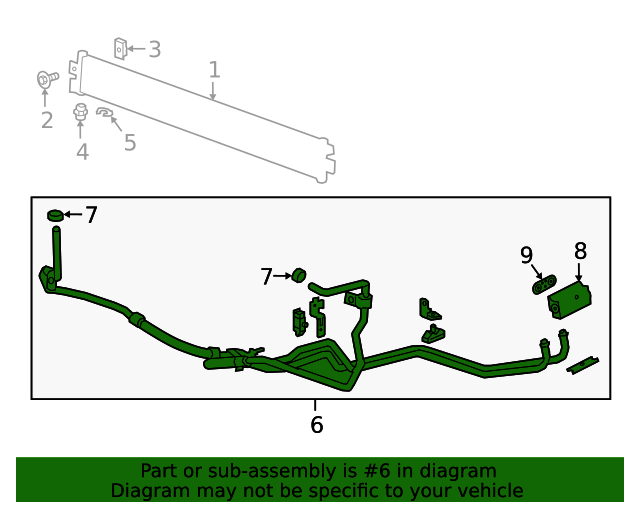 3
1
2
4
5
7
7
9
8
6

Part or sub-assembly is #6 in diagram
Diagram may not be specific to your vehicle