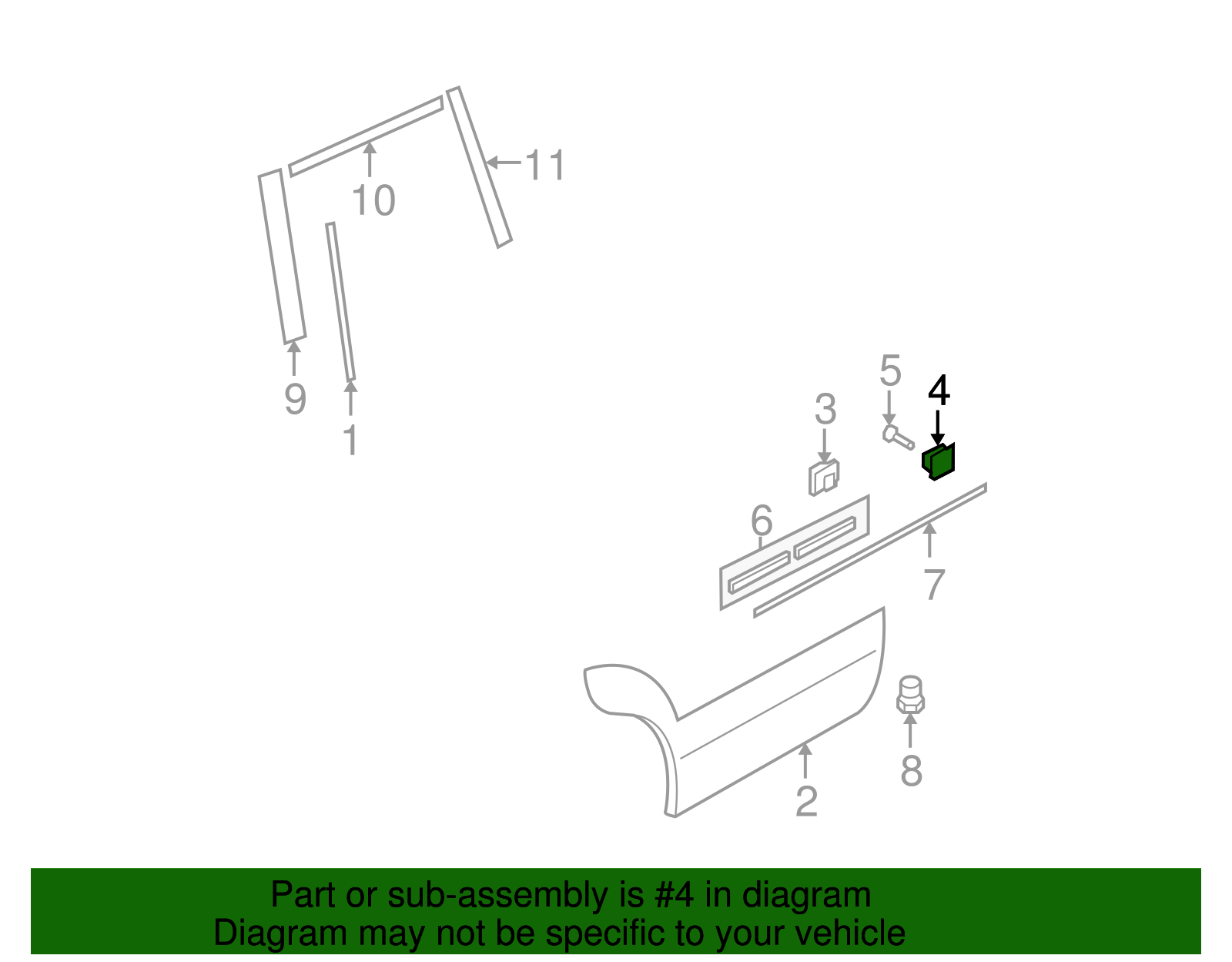 10
11
9
1
5
4
3
6
7
8
2

Part or sub-assembly is #4 in diagram
Diagram may not be specific to your vehicle