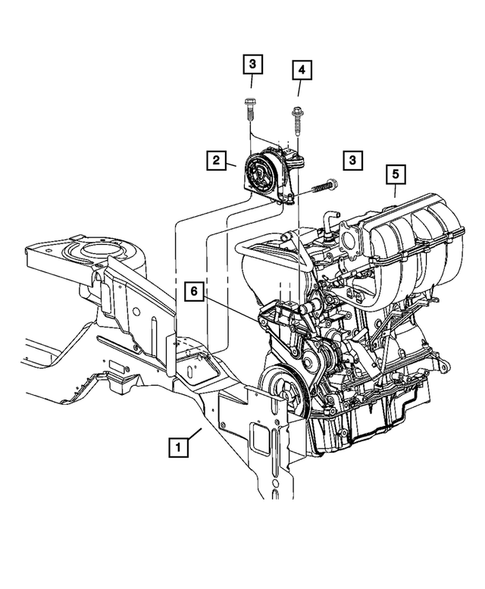 3
4
2
3
5
6
1