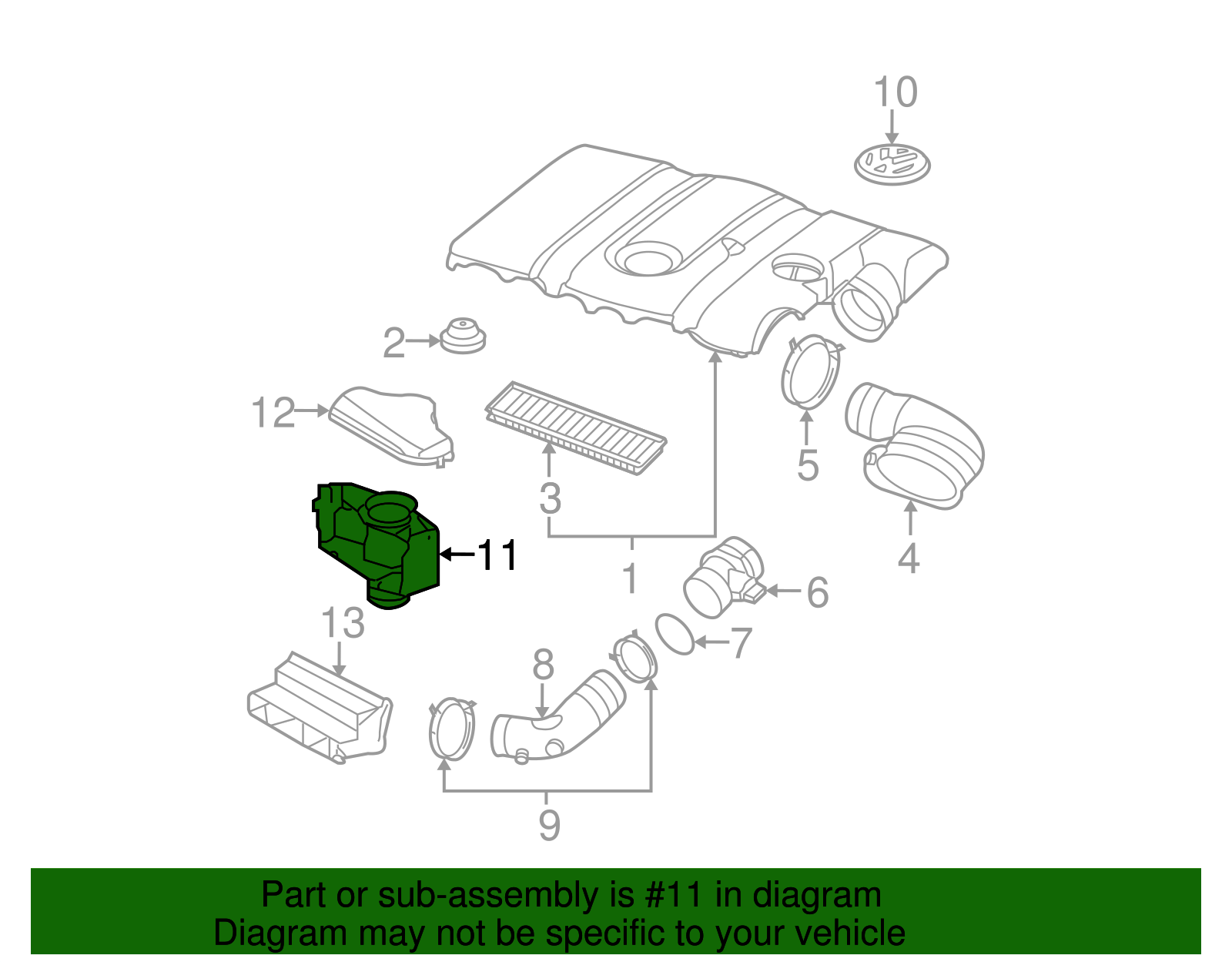 10

2

12

3

5

4

11

1

6

13

7

8

9

Part or sub-assembly is #11 in diagram
Diagram may not be specific to your vehicle