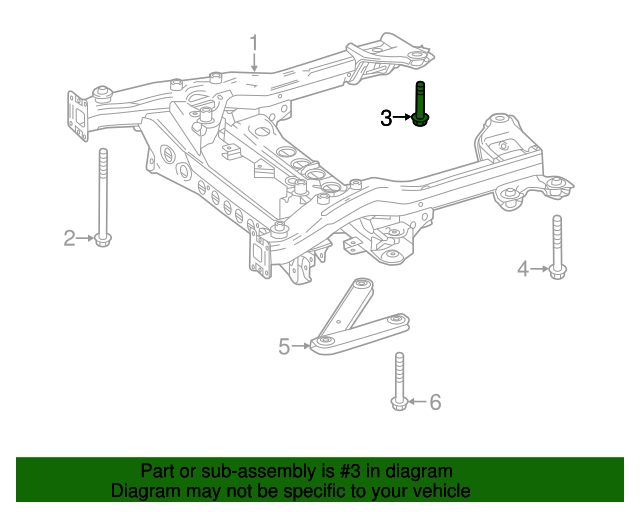 1

3

2

4

5

6

Part or sub-assembly is #3 in diagram
Diagram may not be specific to your vehicle