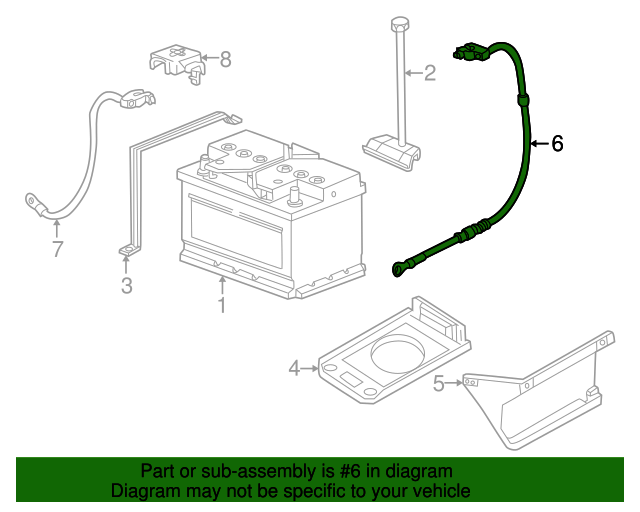 8
2
6
7
3
1
4
5

Part or sub-assembly is #6 in diagram
Diagram may not be specific to your vehicle