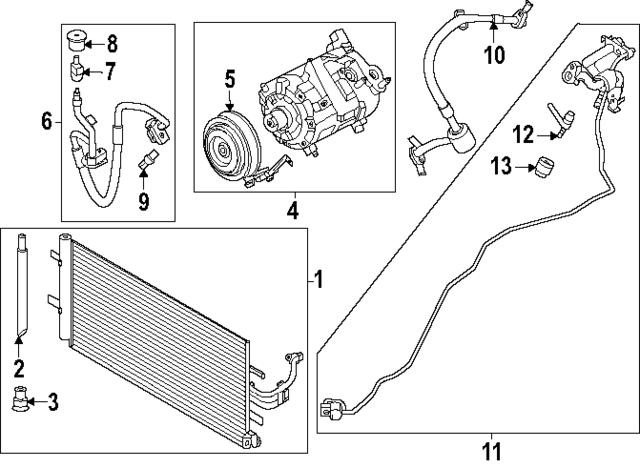 8
7
6
9
5
4
10
12
13
1
2
3
11