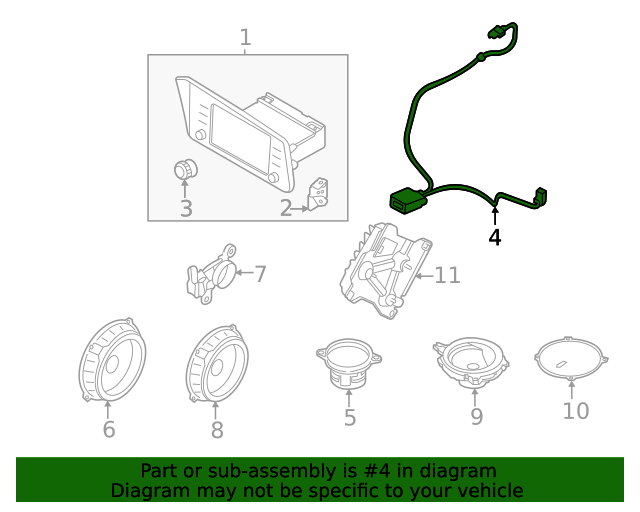 1
3
2
4
7
11
6
8
5
9
10
Part or sub-assembly is #4 in diagram
Diagram may not be specific to your vehicle