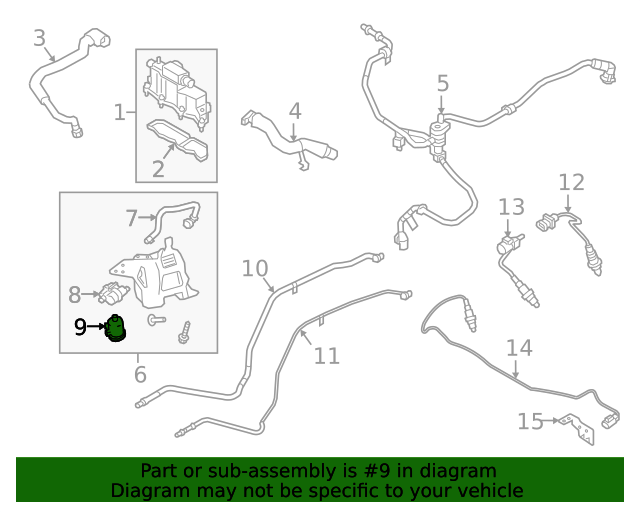 3
1
2
4
5
12
13
7
8
9
6
10
11
14
15

Part or sub-assembly is #9 in diagram
Diagram may not be specific to your vehicle