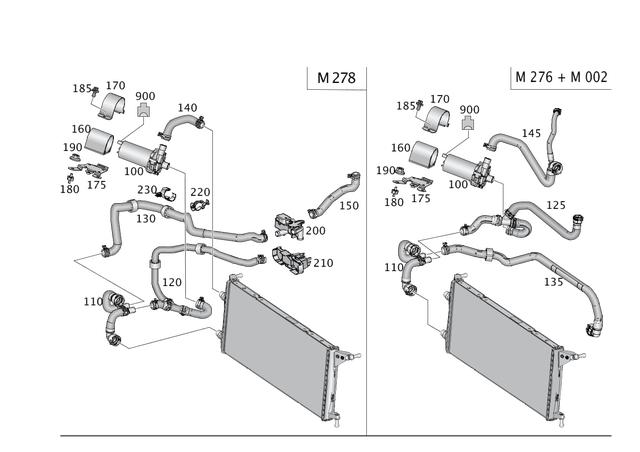 M 278

185
170
900
140
160
190
100
180
175
230
220
150
130
200
210
120
110

M 276 + M 002

185
170
900
145
160
190
100
180
175
125
110
135