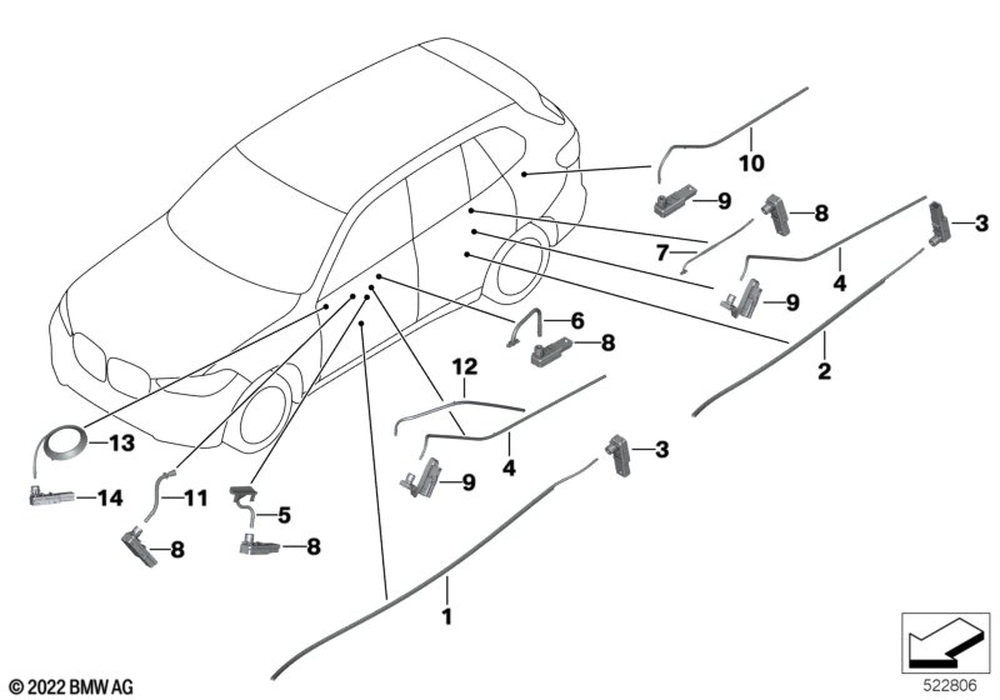 10
9
8
3
7
4
9
6
8
2
12
4
3
9
13
14
11
5
8
8
1
© 2022 BMW AG
522806