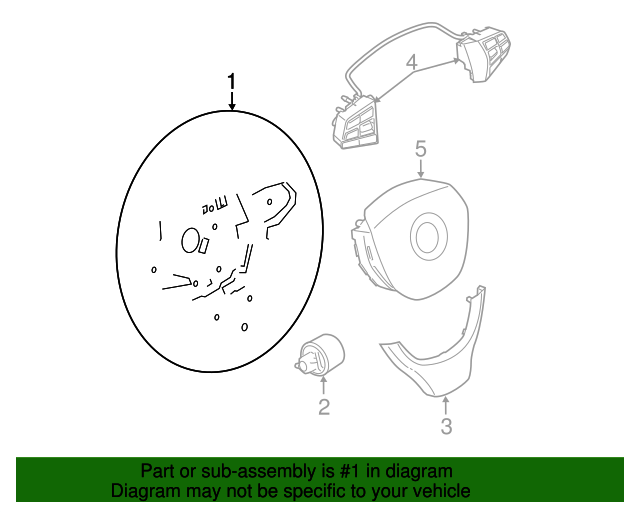 1

4

5

2

3

Part or sub-assembly is #1 in diagram
Diagram may not be specific to your vehicle