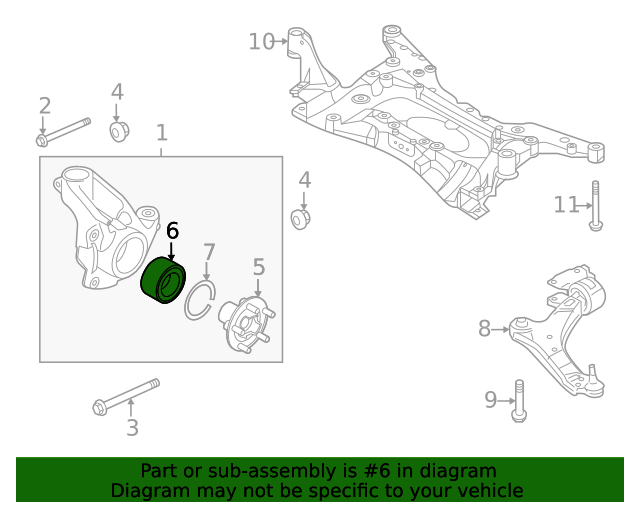 10
2
4
1
4
11
6
7
5
8
9
3

Part or sub-assembly is #6 in diagram
Diagram may not be specific to your vehicle