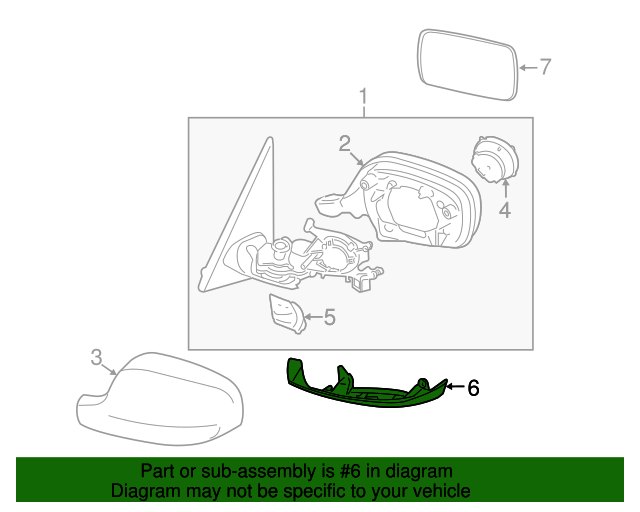 7
1
2
4
5
3
6

Part or sub-assembly is #6 in diagram
Diagram may not be specific to your vehicle