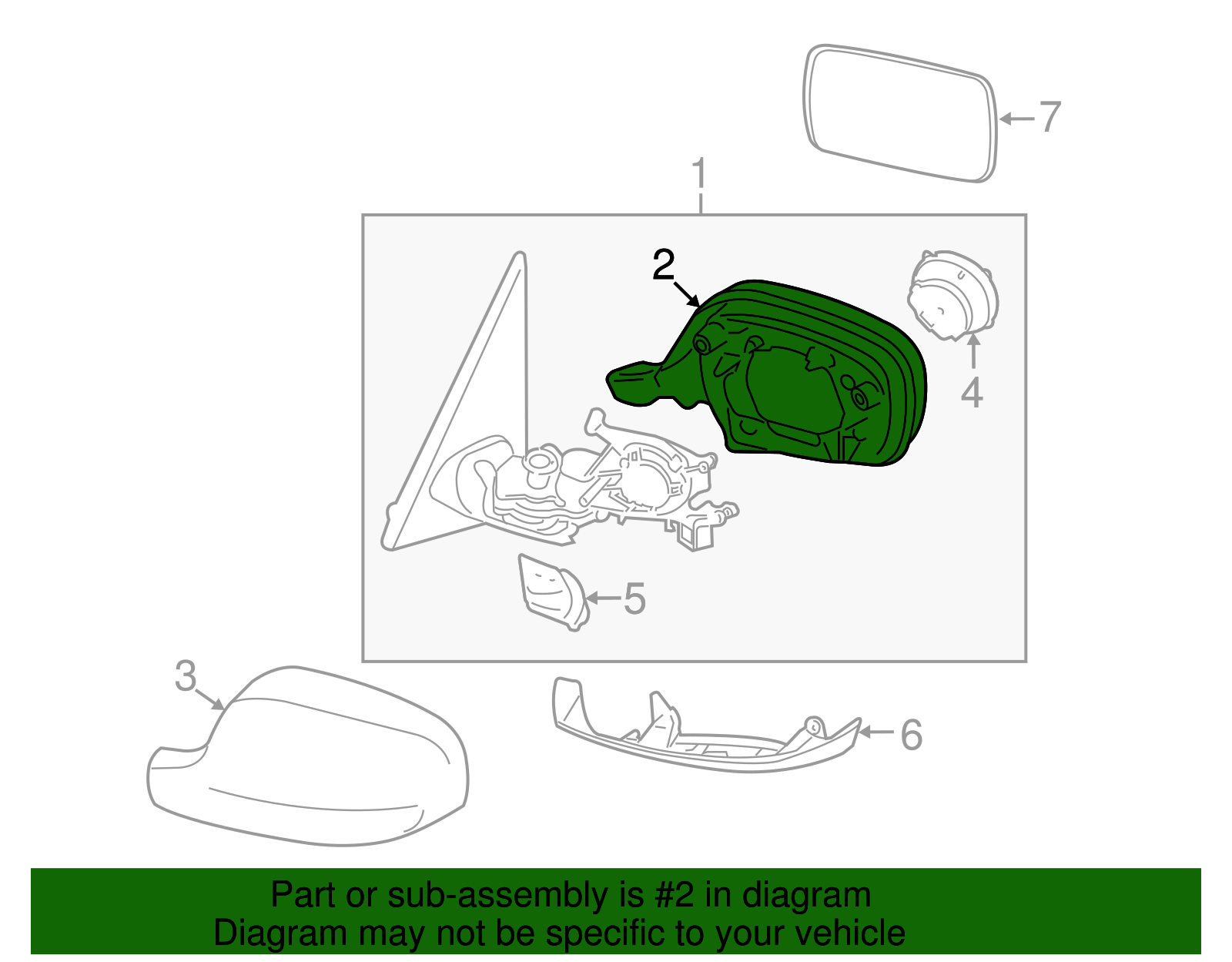 7
1
2
4
5
3
6
Part or sub-assembly is #2 in diagram
Diagram may not be specific to your vehicle