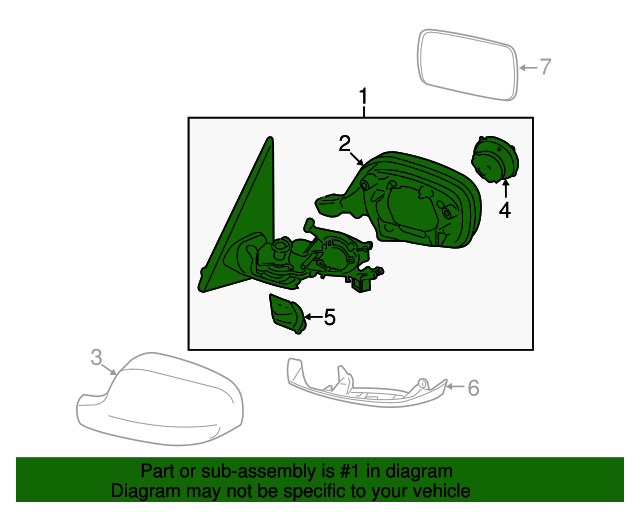 7
1
2
4
5
3
6
Part or sub-assembly is #1 in diagram
Diagram may not be specific to your vehicle