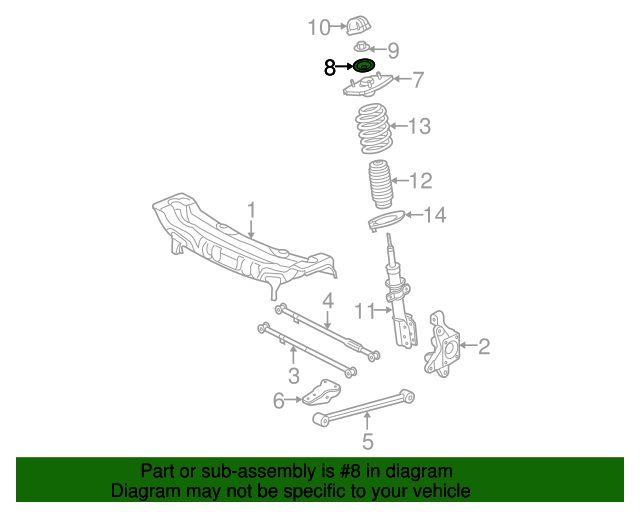 10
9
8
7
13
12
14
1
4
11
2
3
6
5

Part or sub-assembly is #8 in diagram
Diagram may not be specific to your vehicle