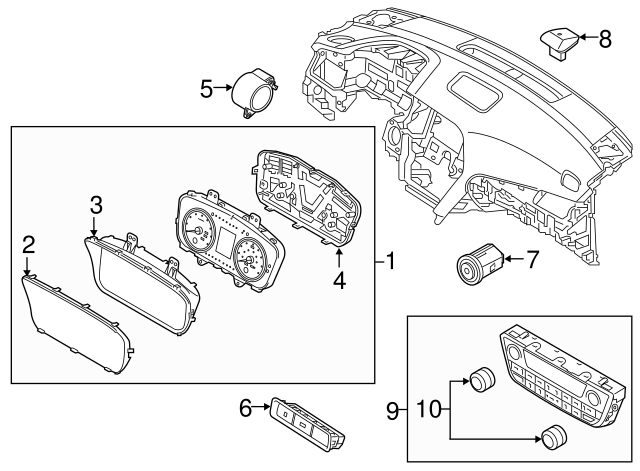 8
5
3
2
4
1
7
6
9
10