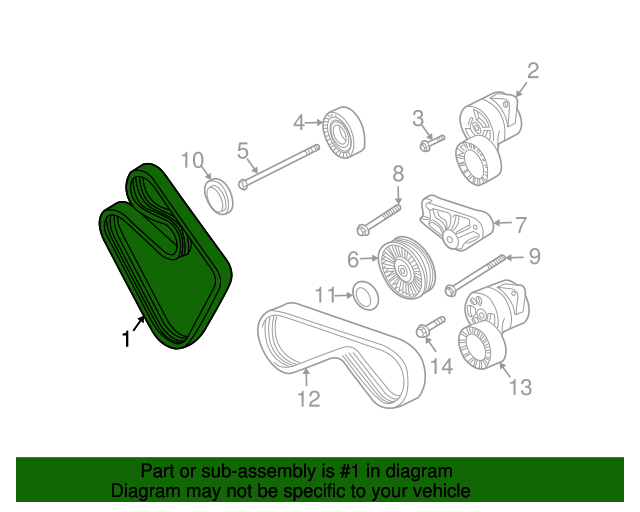 2
4
3
10
5
8
7
6
9
11
1
14
12
13

Part or sub-assembly is #1 in diagram
Diagram may not be specific to your vehicle