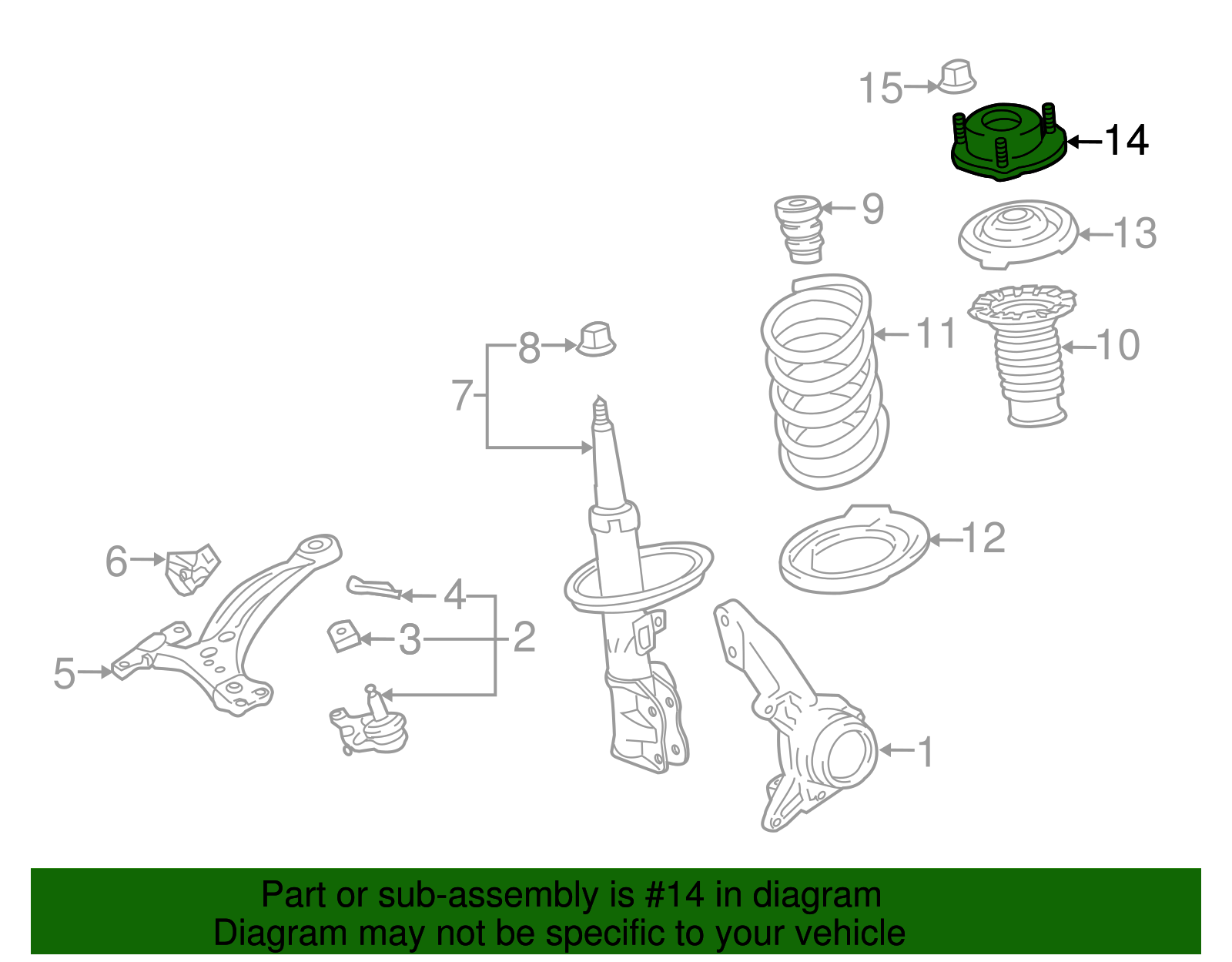 15
14
9
13
11
10
8
7
12
6
4
3
2
5
1

Part or sub-assembly is #14 in diagram
Diagram may not be specific to your vehicle