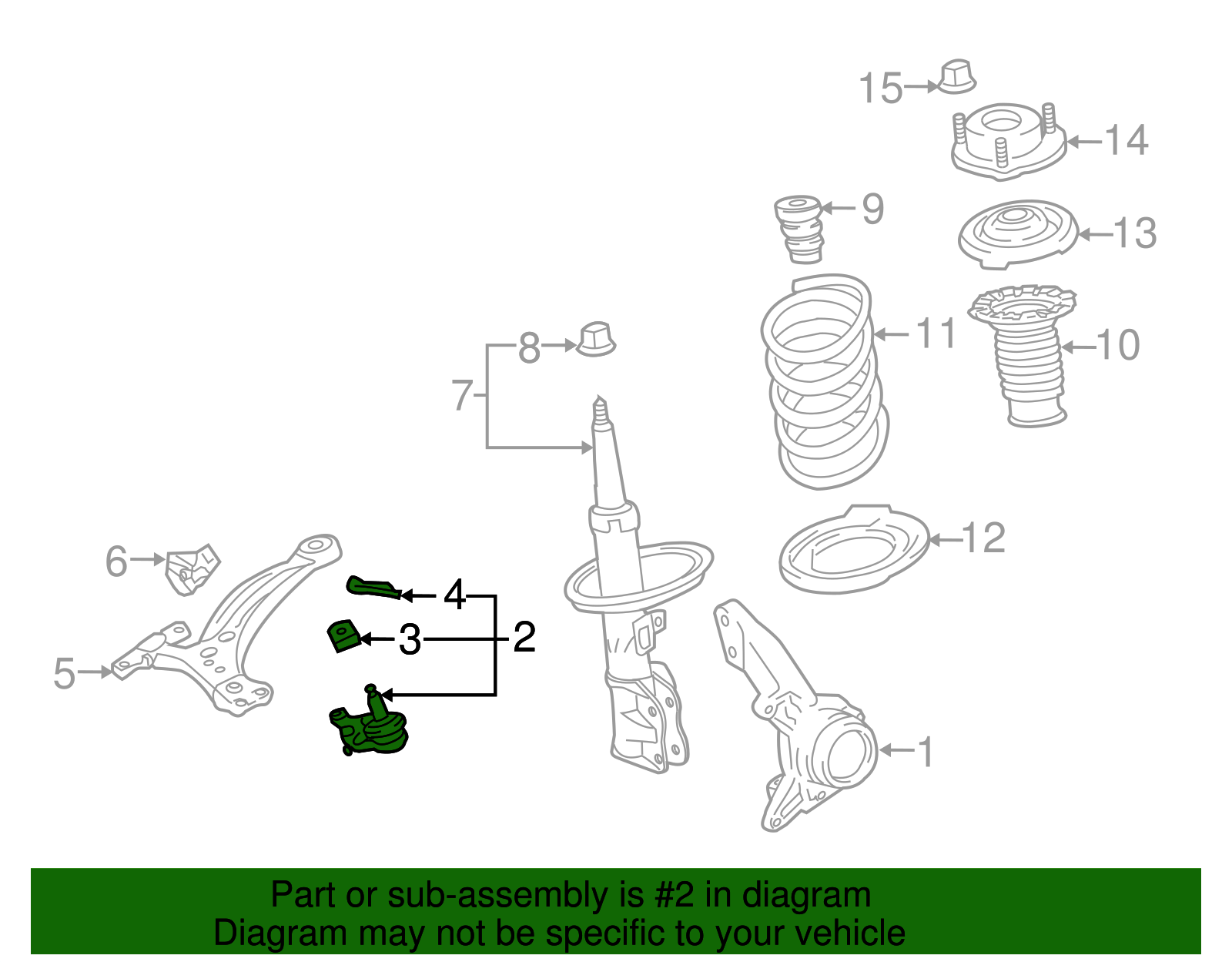 15
14
9
13
11
10
8
7
12
6
4
3
2
5
1

Part or sub-assembly is #2 in diagram
Diagram may not be specific to your vehicle