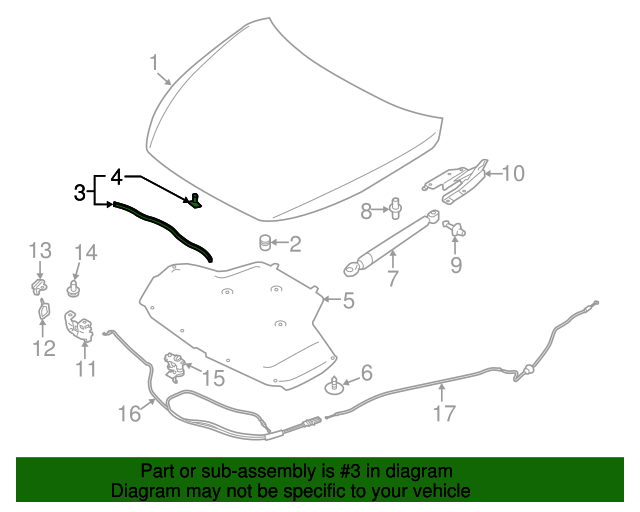 1
4
3
10
8
2
9
7
13
14
5
12
11
15
6
16
17

Part or sub-assembly is #3 in diagram
Diagram may not be specific to your vehicle