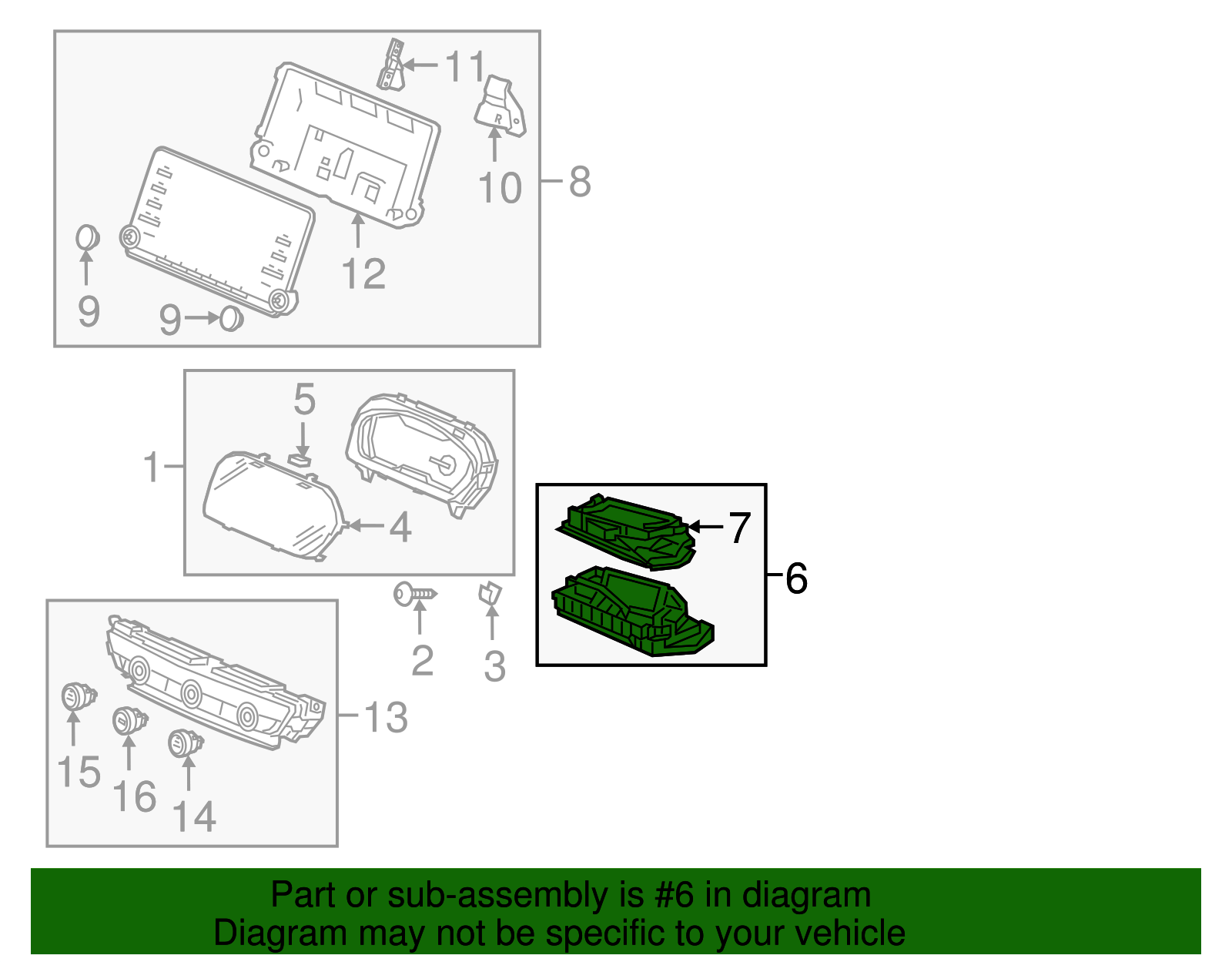 11
10
8
12
9
9
5
1
4
7
6
2
3
13
15
16
14

Part or sub-assembly is #6 in diagram
Diagram may not be specific to your vehicle