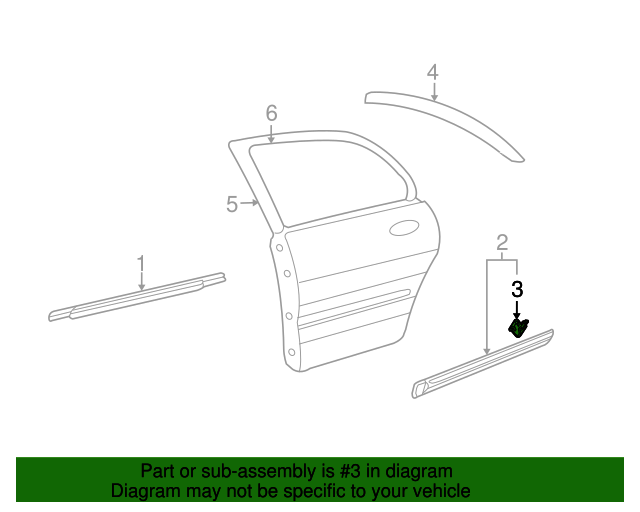 4
6
5
1
2
3

Part or sub-assembly is #3 in diagram
Diagram may not be specific to your vehicle