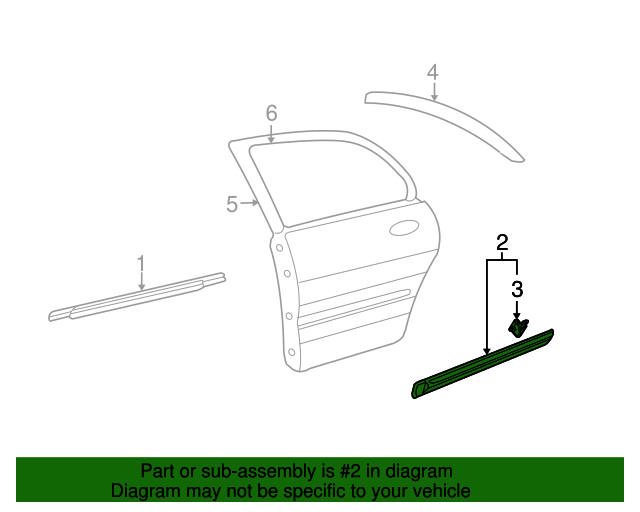 4
6
5
1
2
3

Part or sub-assembly is #2 in diagram
Diagram may not be specific to your vehicle