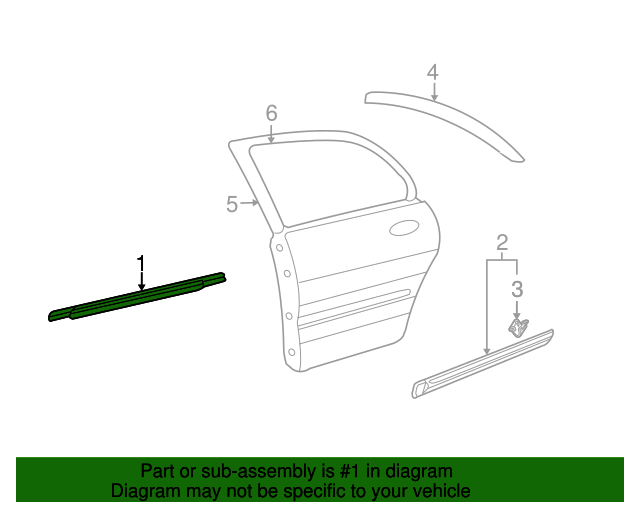 4
6
5
1
2
3

Part or sub-assembly is #1 in diagram
Diagram may not be specific to your vehicle