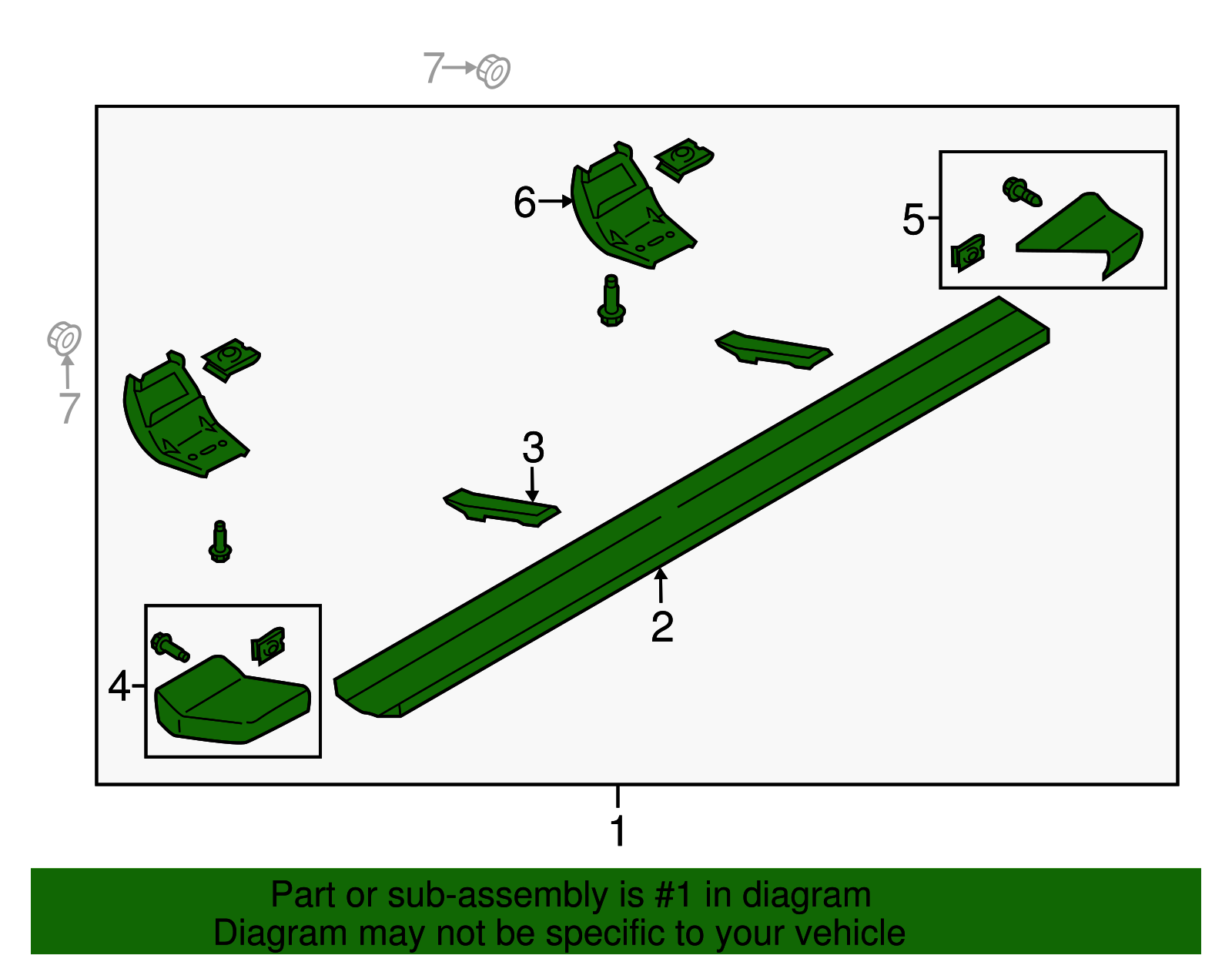 7
6
5
7
3
2
4
1

Part or sub-assembly is #1 in diagram
Diagram may not be specific to your vehicle