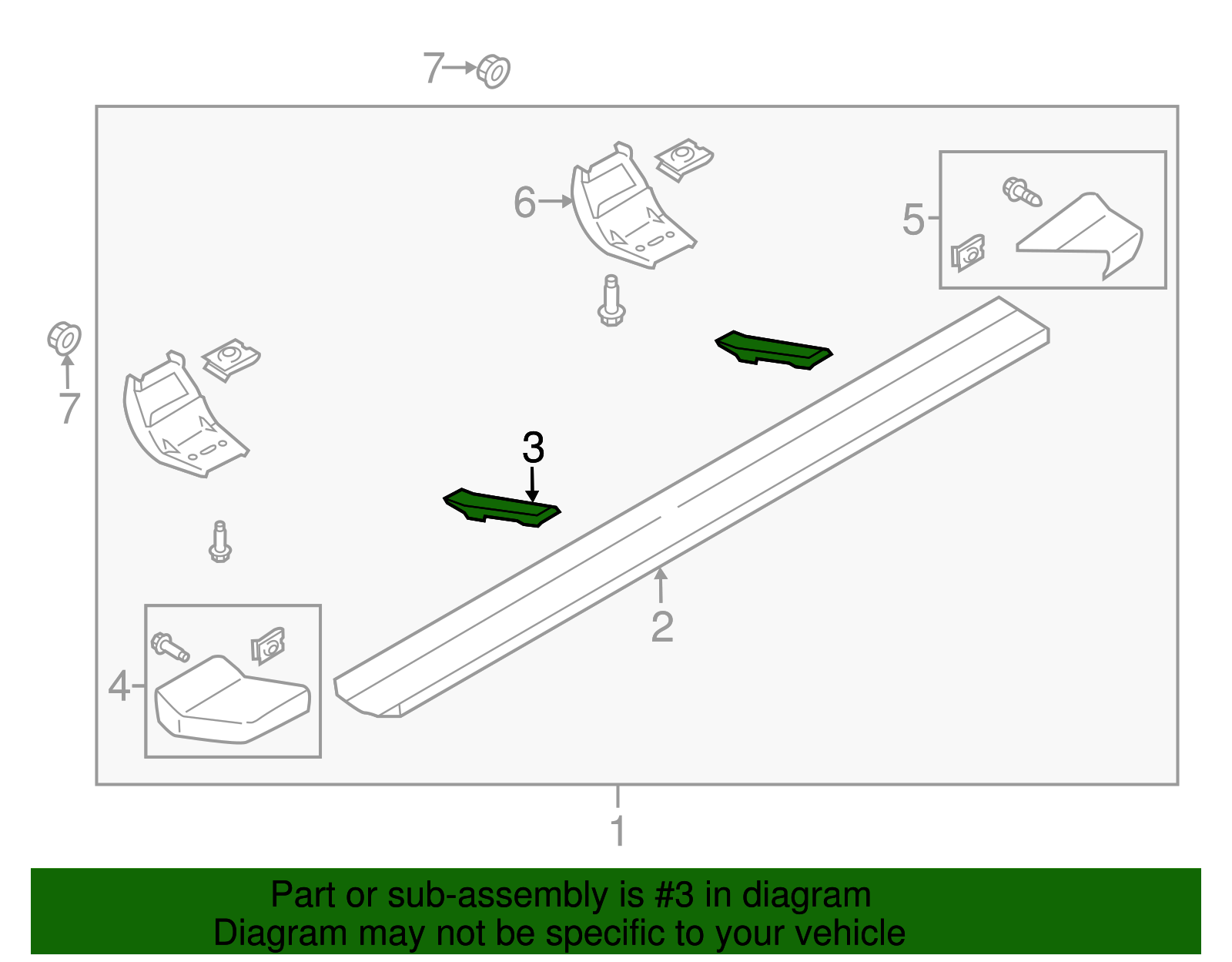 7
6
5
7
3
2
4
1
Part or sub-assembly is #3 in diagram
Diagram may not be specific to your vehicle