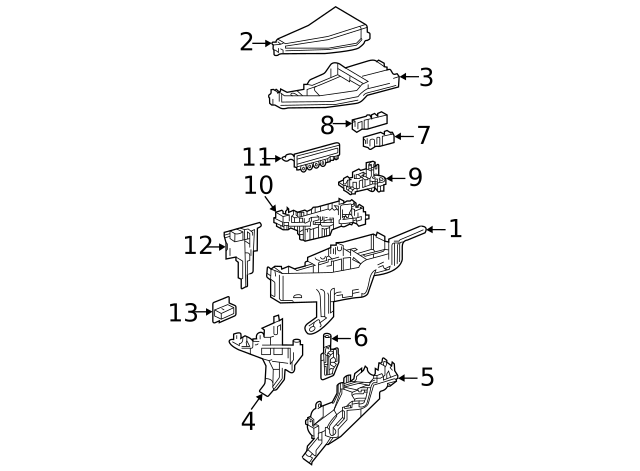 2
3
8
7
11
9
10
1
12
13
6
5
4