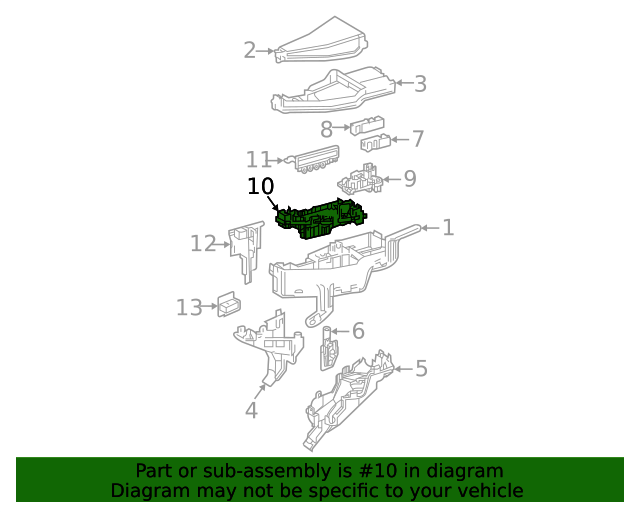 2
3
8
7
11
9
10
1
12
13
6
5
4

Part or sub-assembly is #10 in diagram
Diagram may not be specific to your vehicle