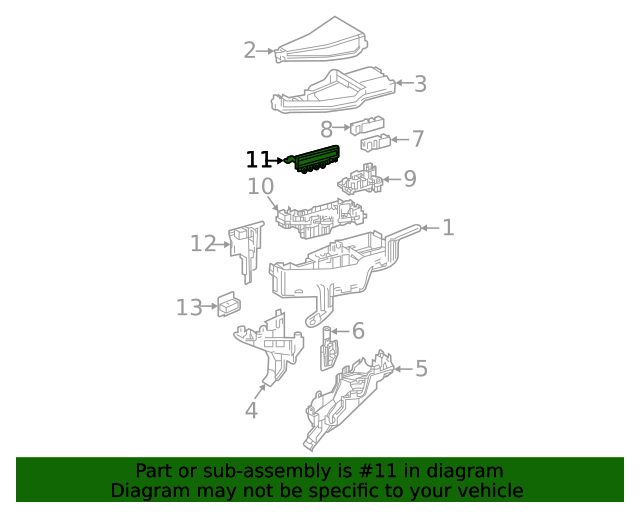 2
3
8
7
11
9
10
1
12
13
6
5
4

Part or sub-assembly is #11 in diagram
Diagram may not be specific to your vehicle