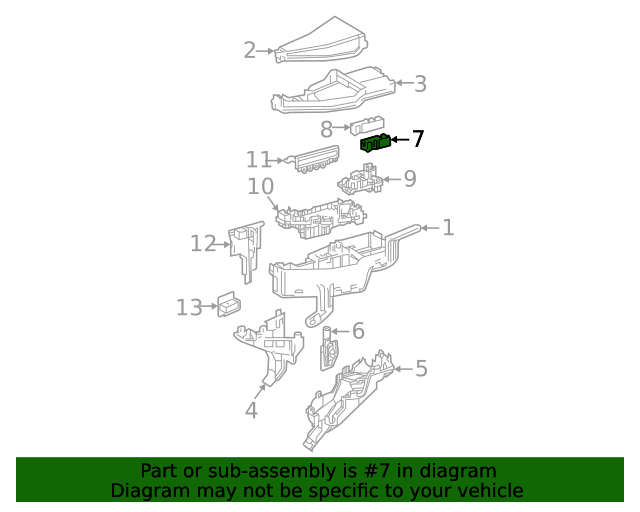 2
3
8
7
11
9
10
1
12
13
6
5
4

Part or sub-assembly is #7 in diagram
Diagram may not be specific to your vehicle