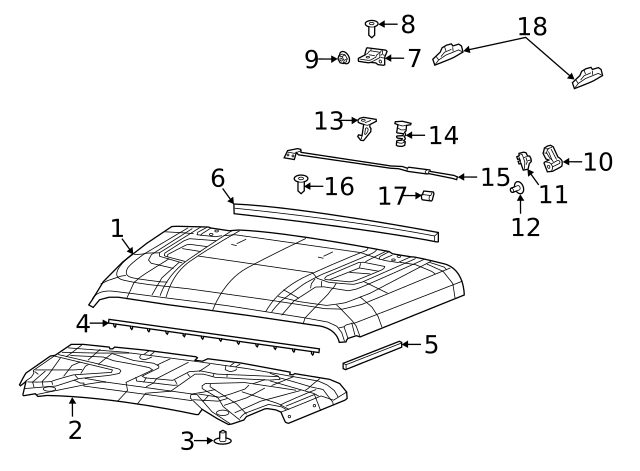 8
18
9
7
13
14
10
15
6
16
17
11
12
1
4
5
2
3