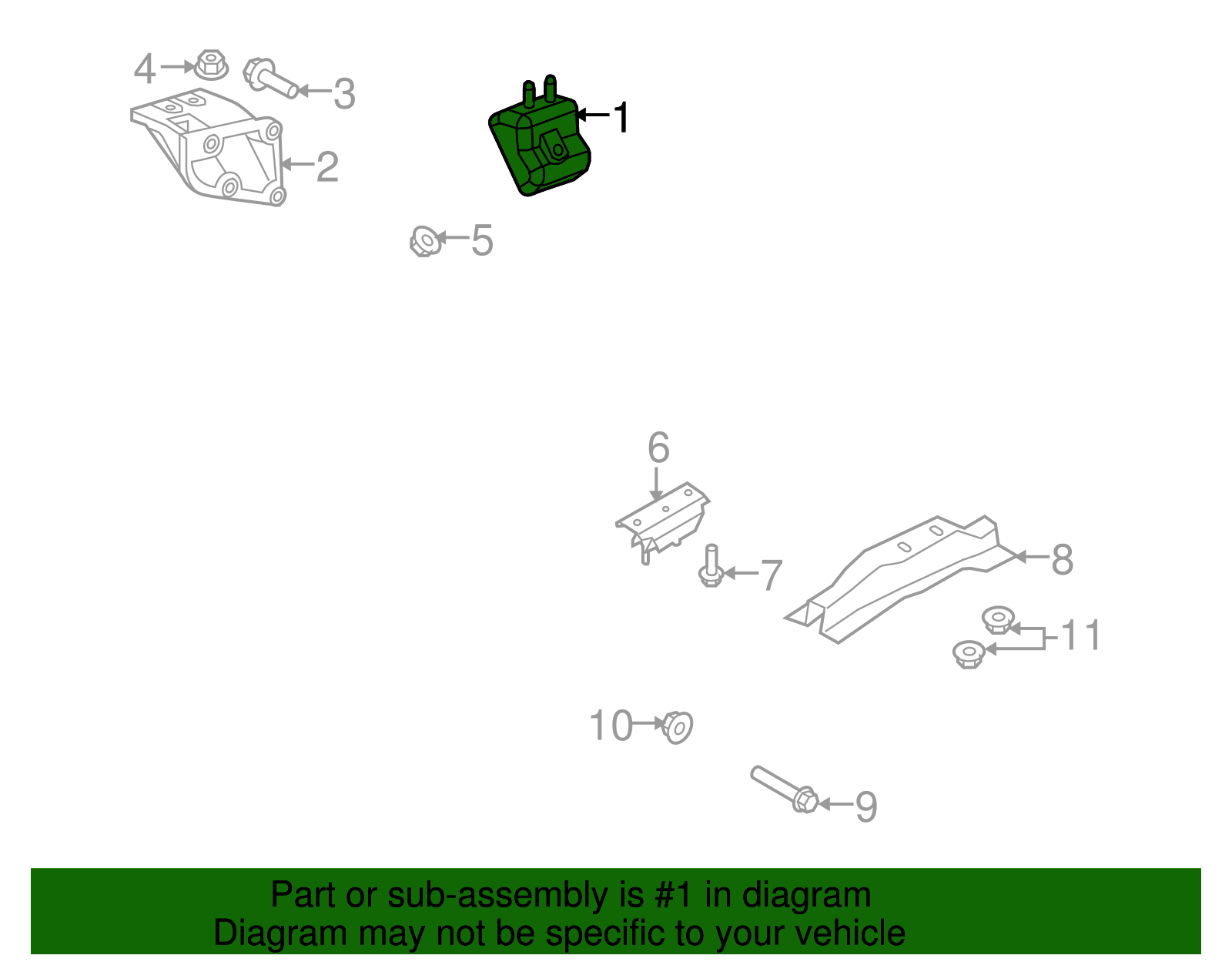 4
3
1
2
5
6
7
8
11
10
9

Part or sub-assembly is #1 in diagram
Diagram may not be specific to your vehicle