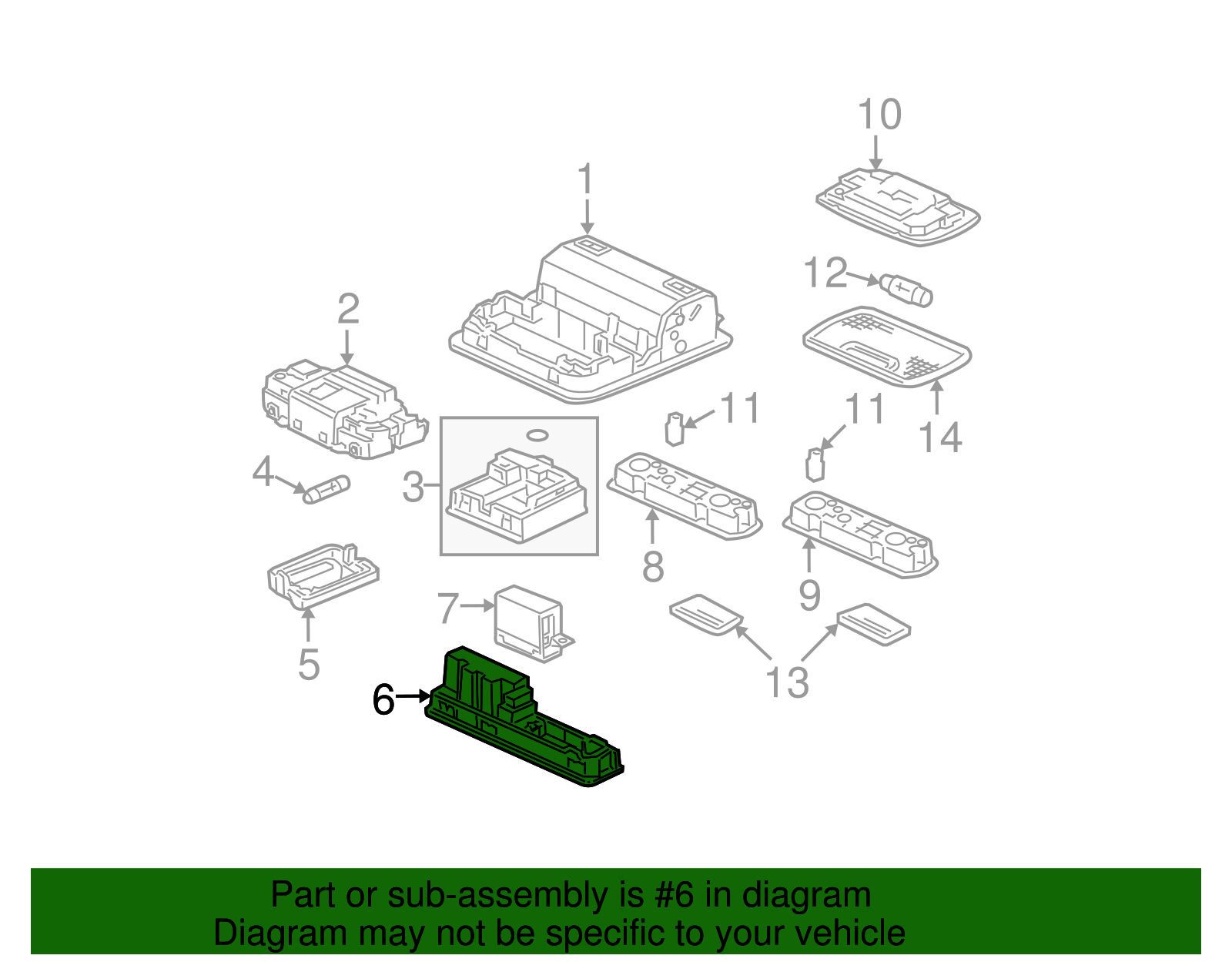 10
1
12
2
11
11
14
4
3
8
9
7
5
13
6
Part or sub-assembly is #6 in diagram
Diagram may not be specific to your vehicle