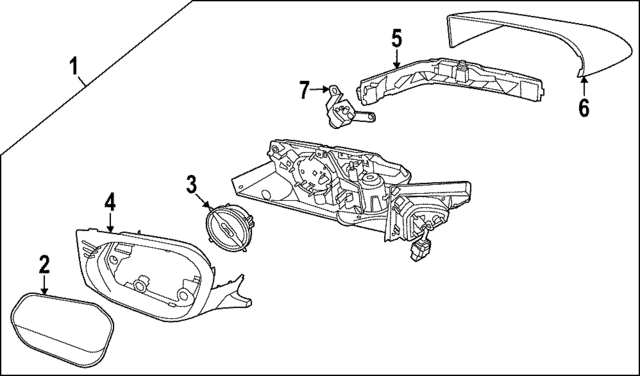 1
5
6
7
3
4
2