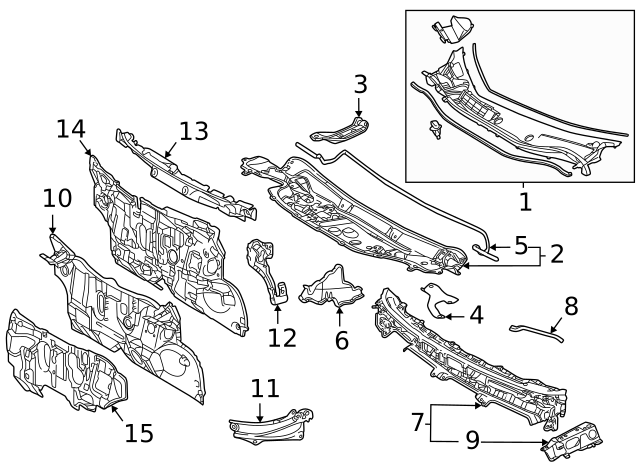 3
14
13
1
10
5
2
4
8
12
6
11
7
9
15