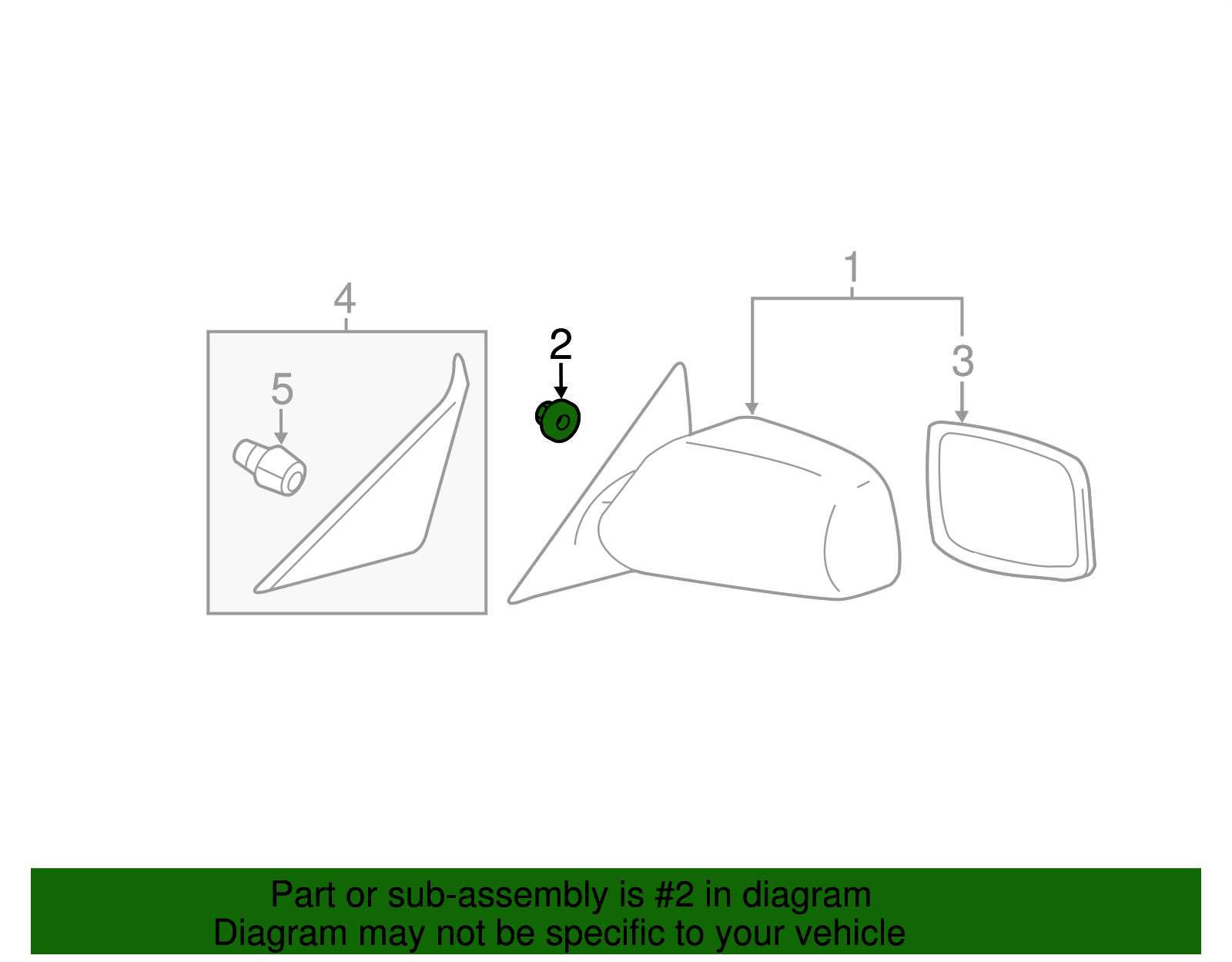 4

5

2

1

3

Part or sub-assembly is #2 in diagram
Diagram may not be specific to your vehicle