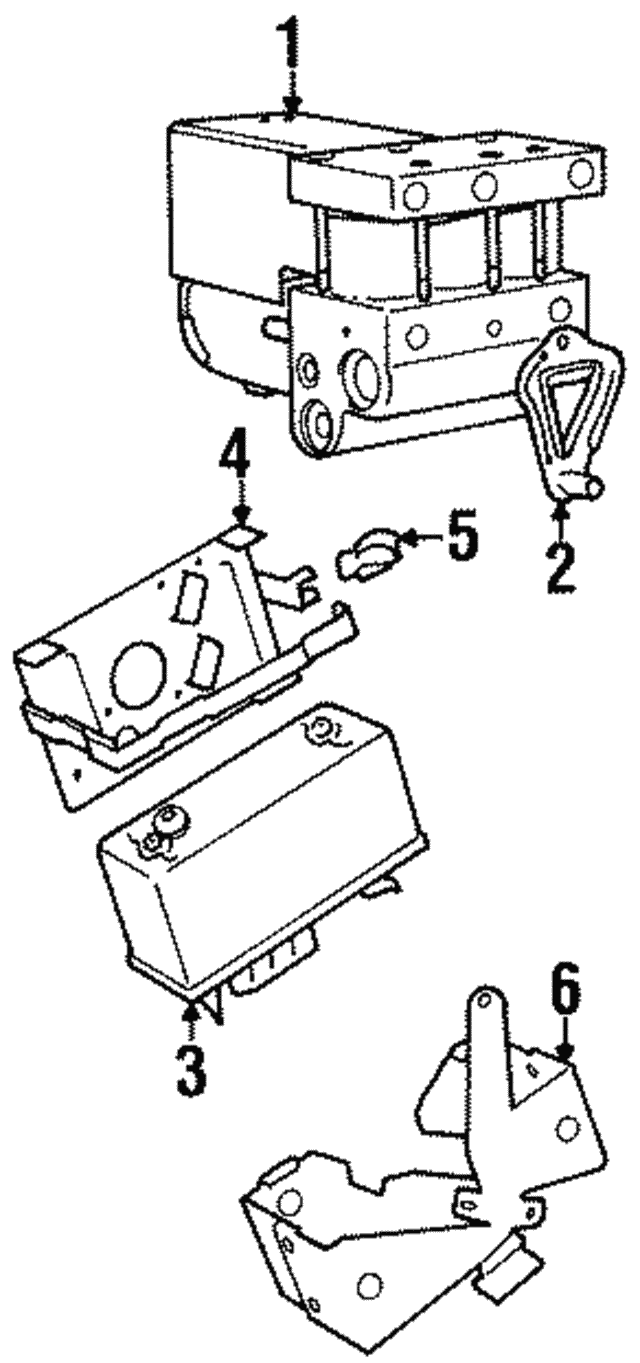 1
4
5
2
3
6