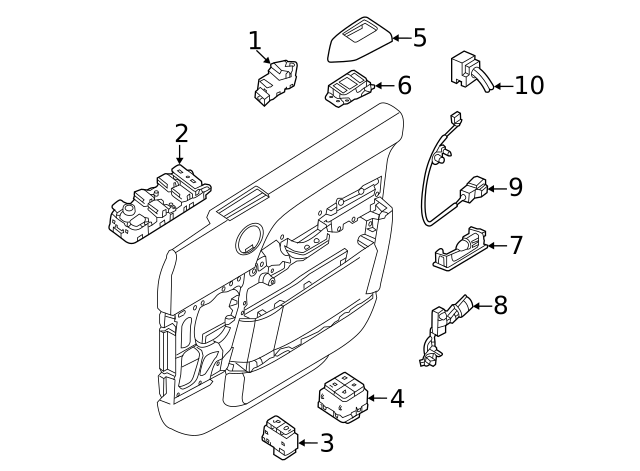 1
5
6
10
2
9
7
8
4
3