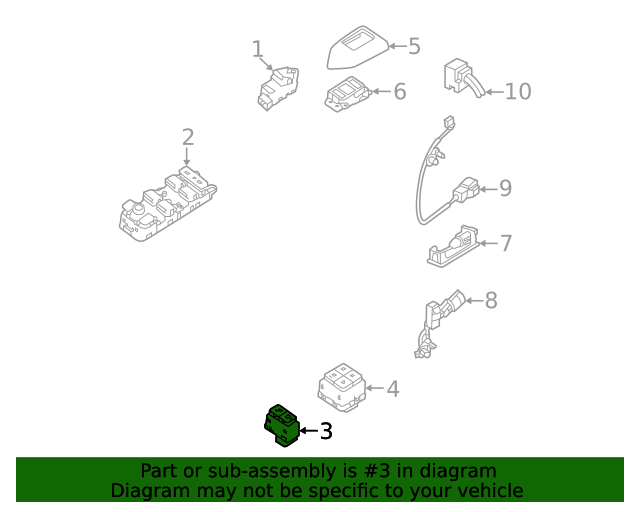 1
5
6
10
2
9
7
8
4
3

Part or sub-assembly is #3 in diagram
Diagram may not be specific to your vehicle