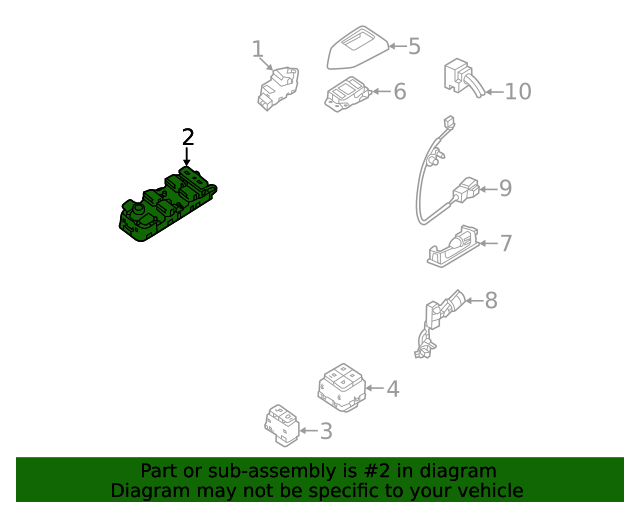 1
5
6
10
2
9
7
8
4
3

Part or sub-assembly is #2 in diagram
Diagram may not be specific to your vehicle