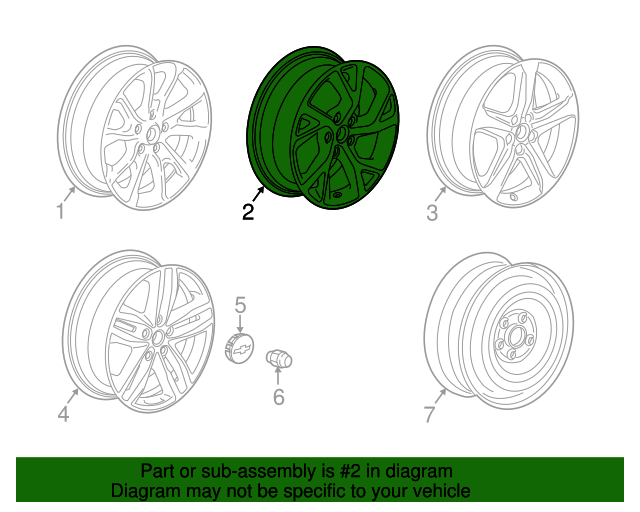 1
2
3
4
5
6
7

Part or sub-assembly is #2 in diagram
Diagram may not be specific to your vehicle