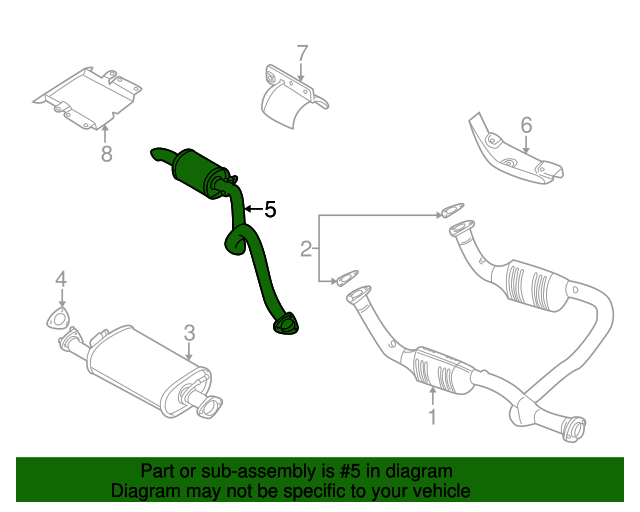 7
8
6
5
2
4
3
1

Part or sub-assembly is #5 in diagram
Diagram may not be specific to your vehicle